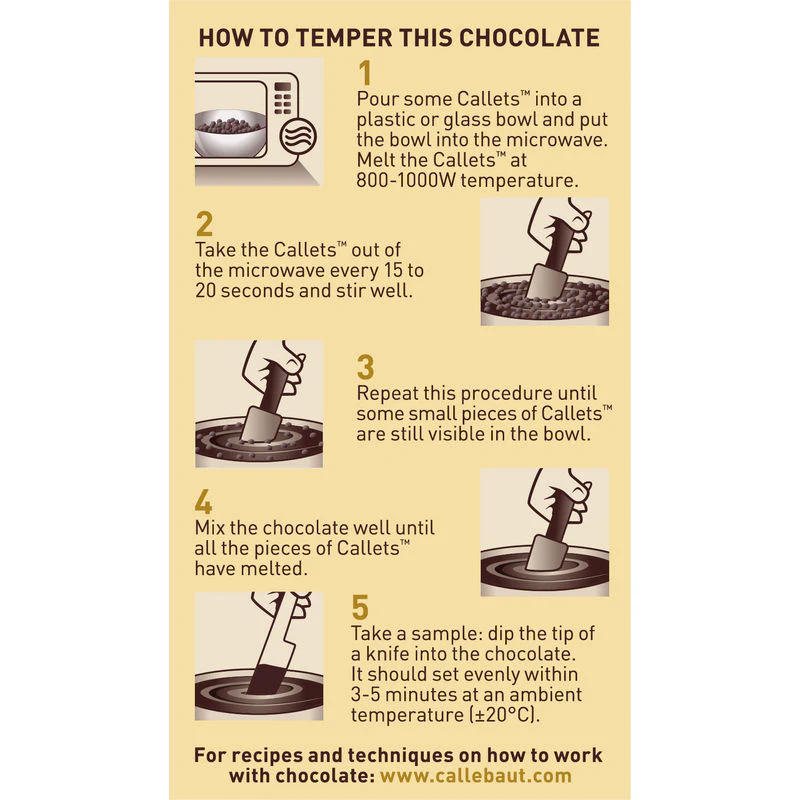 HOW TO TEMPER THIS CHOCOLATE

1
Pour some Callets™ into a plastic or glass bowl and put the bowl into the microwave. Melt the Callets™ at 800-1000W temperature.

2
Take the Callets™ out of the microwave every 15 to 20 seconds and stir well.

3
Repeat this procedure until some small pieces of Callets™ are still visible in the bowl.

4
Mix the chocolate well until all the pieces of Callets™ have melted.

5
Take a sample: dip the tip of a knife into the chocolate. It should set evenly within 3-5 minutes at an ambient temperature (±20°C).

For recipes and techniques on how to work with chocolate: www.callebaut.com